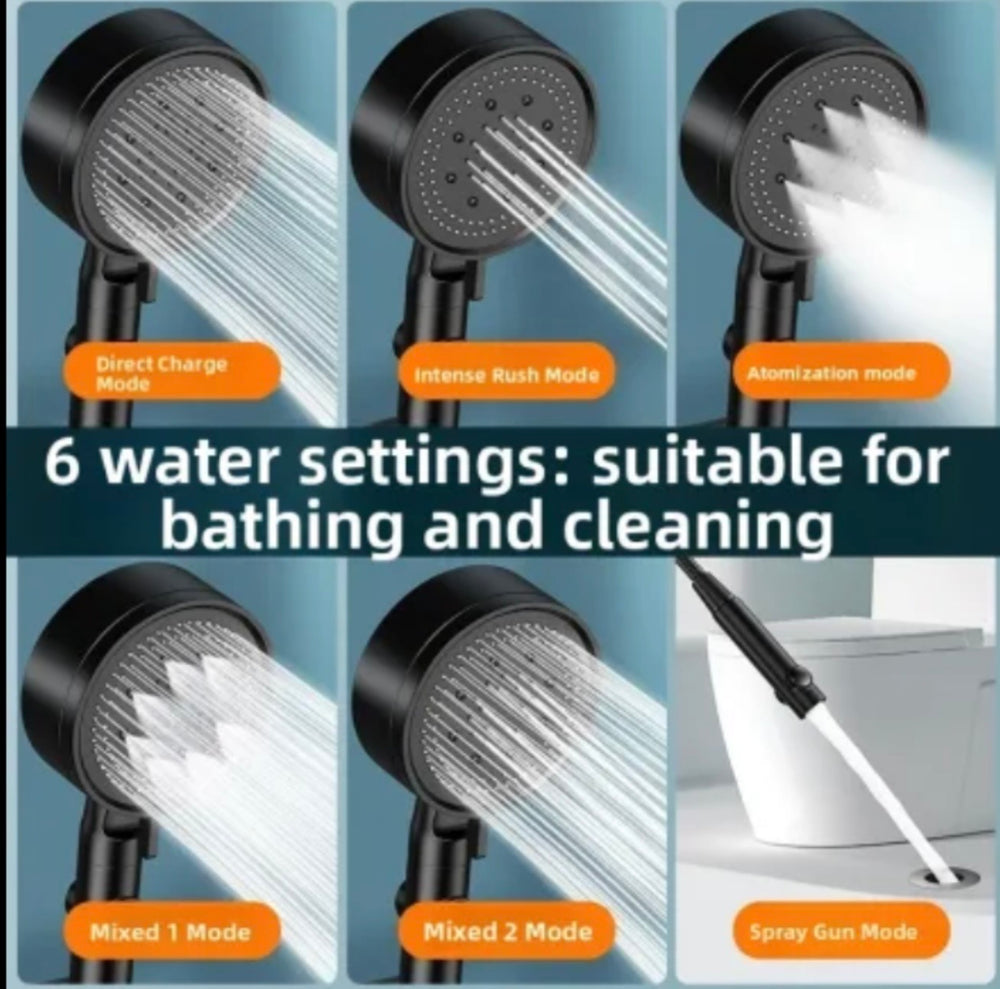 Direct Charge Mode

Intense Rush Mode

Atomization mode

6 water settings: suitable for bathing and cleaning

Mixed 1 Mode

Mixed 2 Mode

Spray Gun Mode